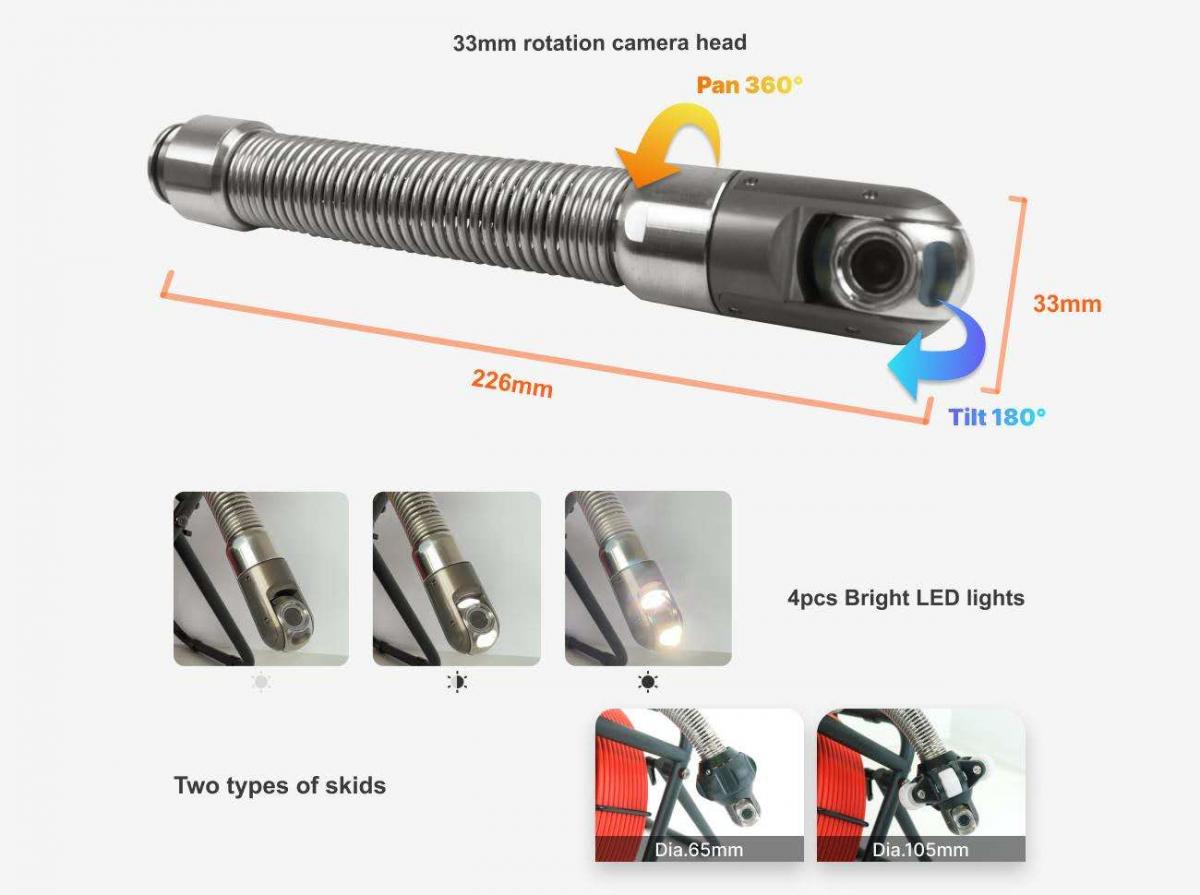 33mm rotation camera head

Pan 360°

33mm

226mm

Tilt 180°

4pcs Bright LED lights

Two types of skids

Dia.65mm

Dia.105mm